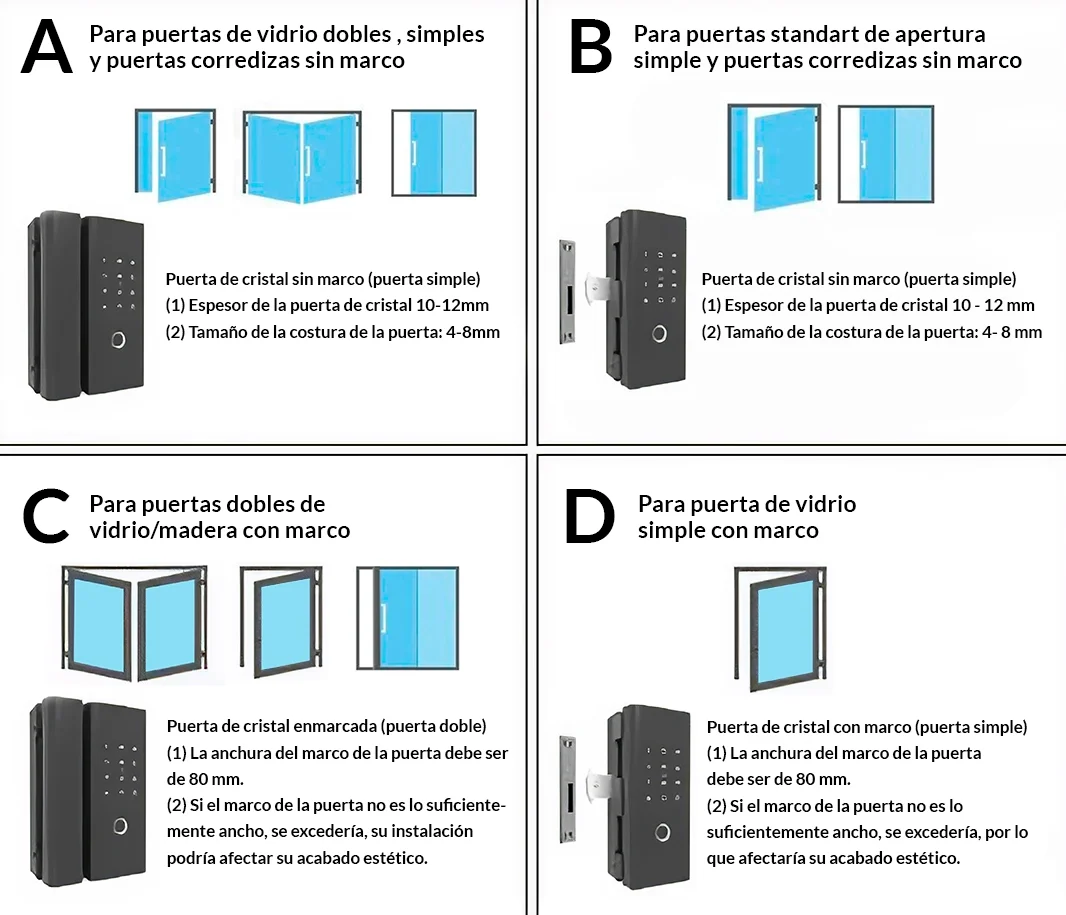 A Para puertas de vidrio dobles , simples y puertas corredizas sin marco

Puerta de cristal sin marco (puerta simple)
(1) Espesor de la puerta de cristal 10-12mm
(2) Tamaño de la costura de la puerta: 4-8mm

B Para puertas standart de apertura simple y puertas corredizas sin marco

Puerta de cristal sin marco (puerta simple)
(1) Espesor de la puerta de cristal 10 - 12 mm
(2) Tamaño de la costura de la puerta: 4- 8 mm

C Para puertas dobles de vidrio/madera con marco

Puerta de cristal enmarcada (puerta doble)
(1) La anchura del marco de la puerta debe ser de 80 mm.
(2) Si el marco de la puerta no es lo suficientemente ancho, se excedería, su instalación podría afectar su acabado estético.

D Para puerta de vidrio simple con marco

Puerta de cristal con marco (puerta simple)
(1) La anchura del marco de la puerta debe ser de 80 mm.
(2) Si el marco de la puerta no es lo suficientemente ancho, se excedería, por lo que afectaría su acabado estético.